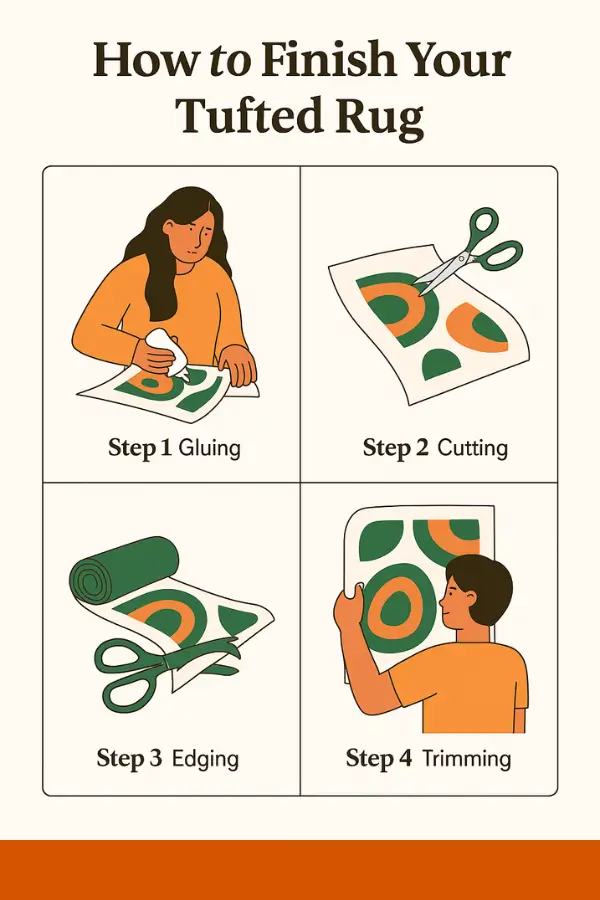 How to Finish Your Tufted Rug

Step 1 Gluing

Step 2 Cutting

Step 3 Edging

Step 4 Trimming