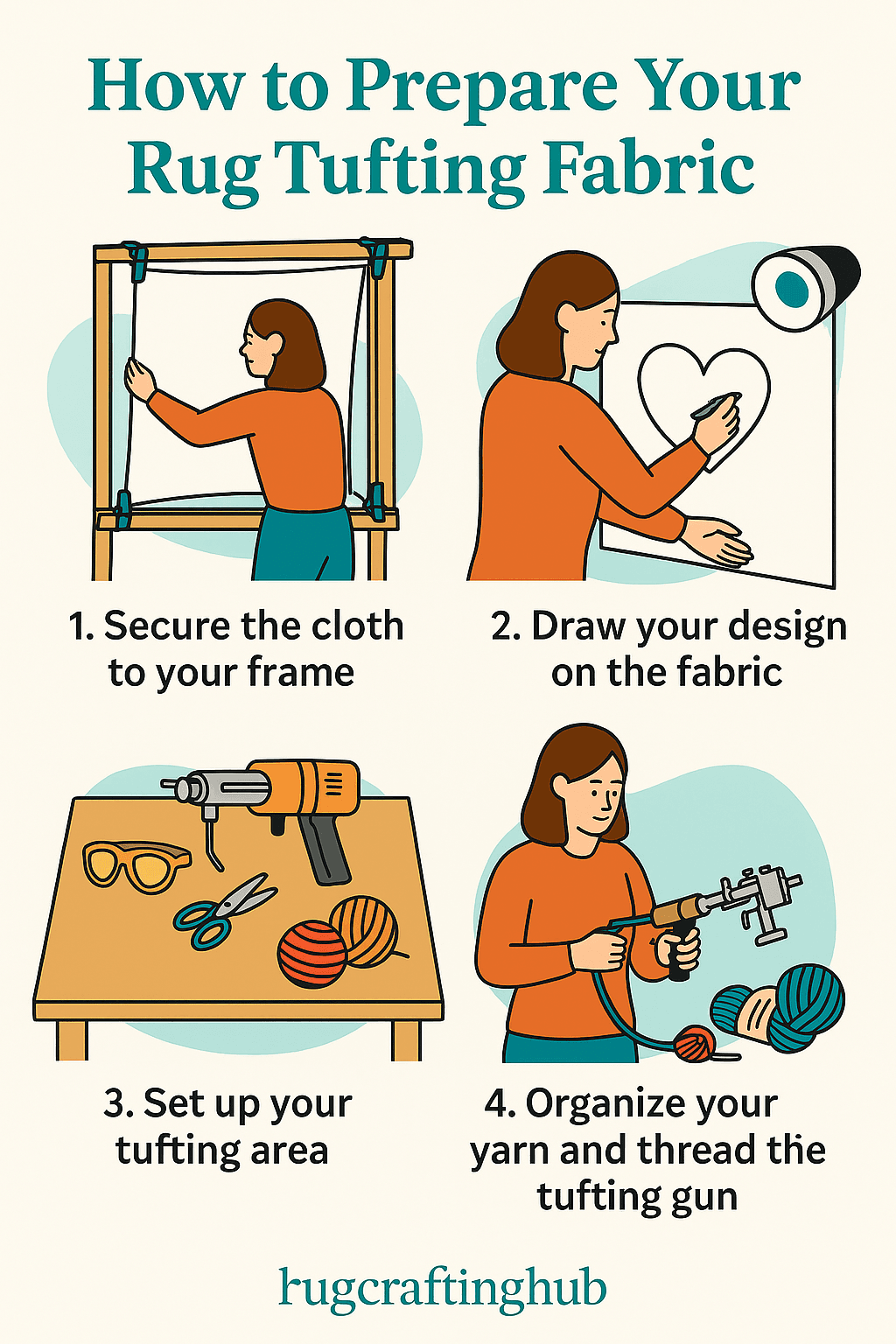 How to Prepare Your Rug Tufting Fabric

1. Secure the cloth to your frame

2. Draw your design on the fabric

3. Set up your tufting area

4. Organize your yarn and thread the tufting gun

rugcraftinghub